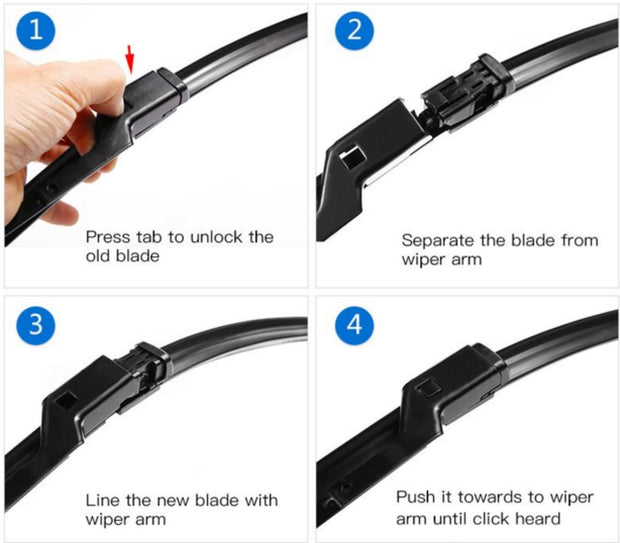 1

Press tab to unlock the old blade

2

Separate the blade from wiper arm

3

Line the new blade with wiper arm

4

Push it towards to wiper arm until click heard